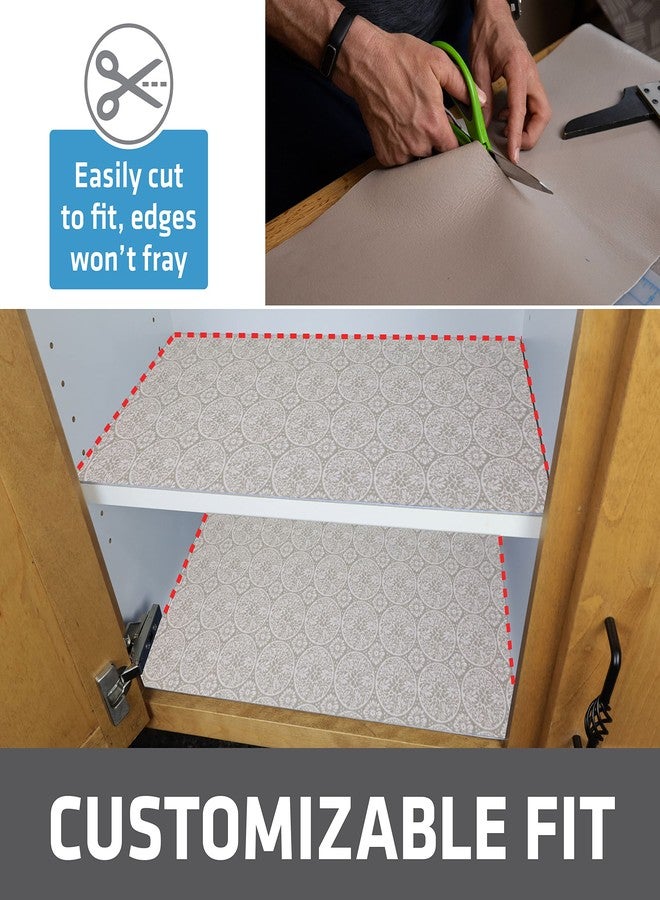 Easily cut to fit, edges won't fray

CUSTOMIZABLE FIT